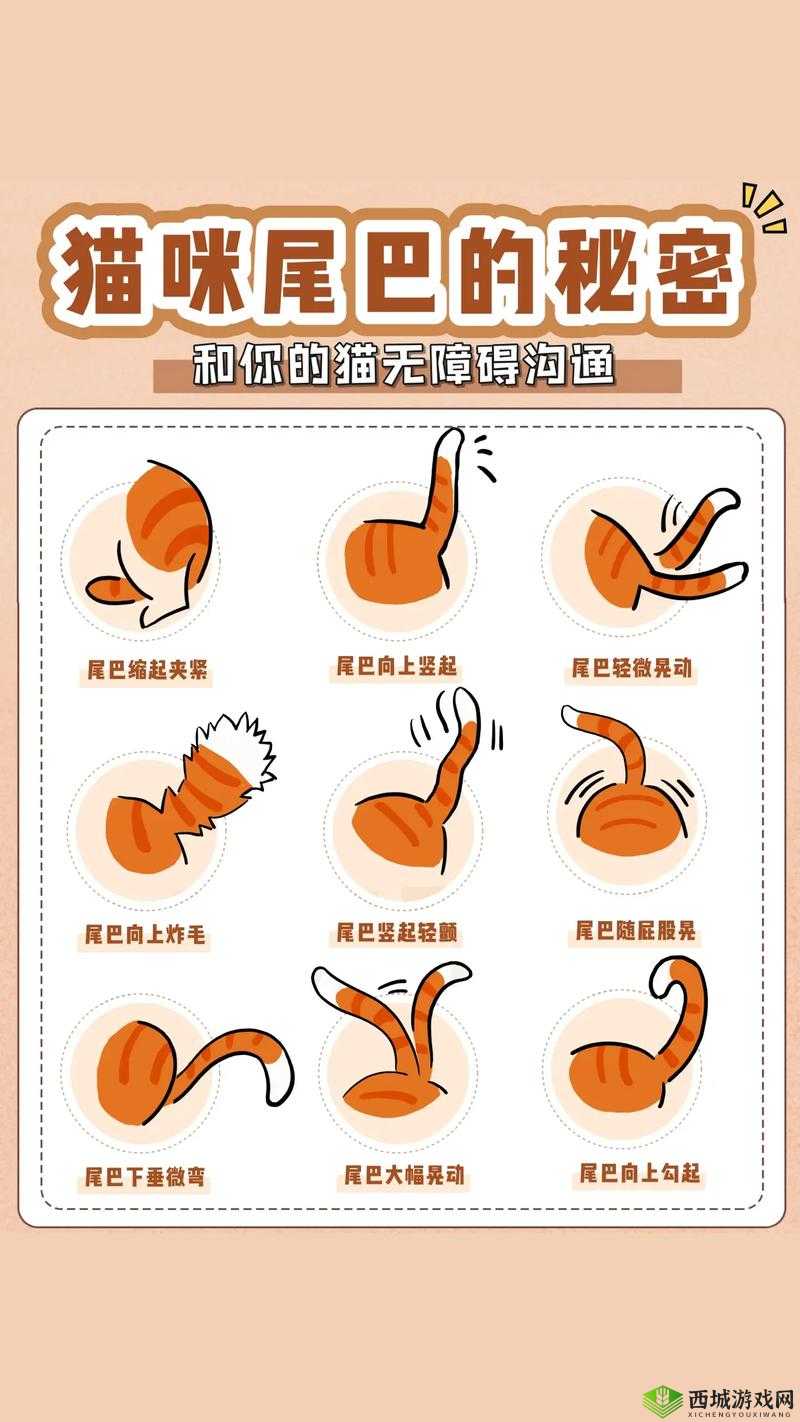 猫咪尾巴的秘密

和你的猫无障碍沟通

尾巴缩起夹紧

尾巴向上竖起

尾巴轻微晃动

尾巴向上炸毛

尾巴竖起轻颤

尾巴随屁股晃

尾巴下垂微弯

尾巴大幅晃动

尾巴向上勾起

西城游戏网
XICHENGYOUXIWANG