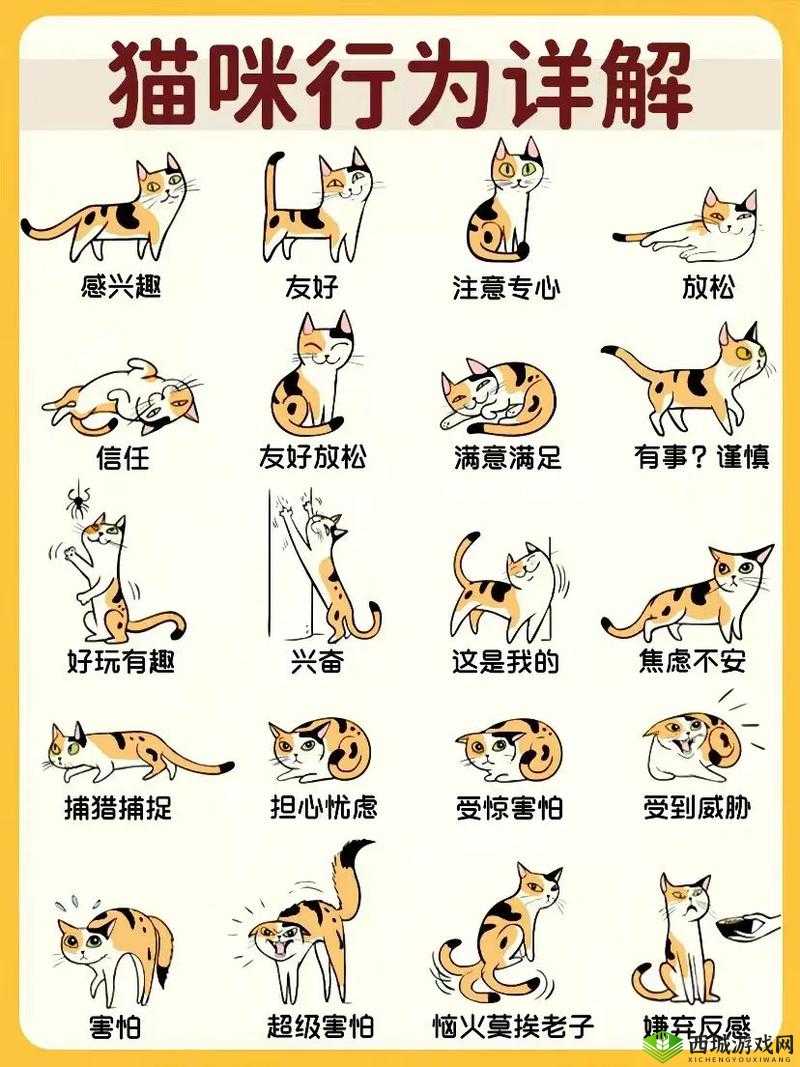 猫咪行为详解

感兴趣
友好
注意专心
放松

信任
友好放松
满意满足
有事？谨慎

好玩有趣
兴奋
这是我的
焦虑不安

捕猎捕捉
担心忧虑
受惊害怕
受到威胁

害怕
超级害怕
恼火莫挨老子
嫌弃反感

西城游戏网
XICHENGYOUXIWANG